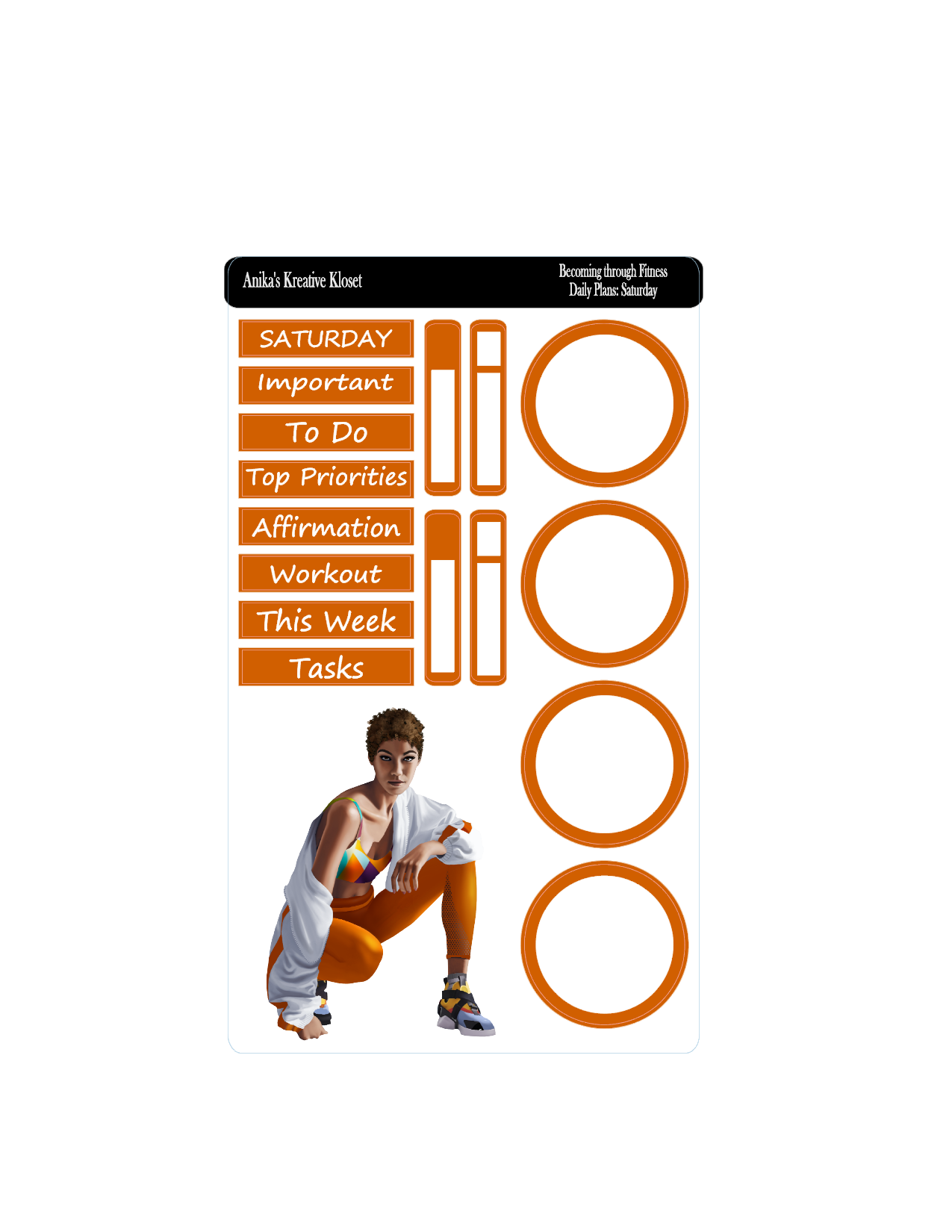 Anika's Kreative Kloset

Becoming through Fitness
Daily Plans: Saturday

SATURDAY

Important

To Do

Top Priorities

Affirmation

Workout

This Week

Tasks