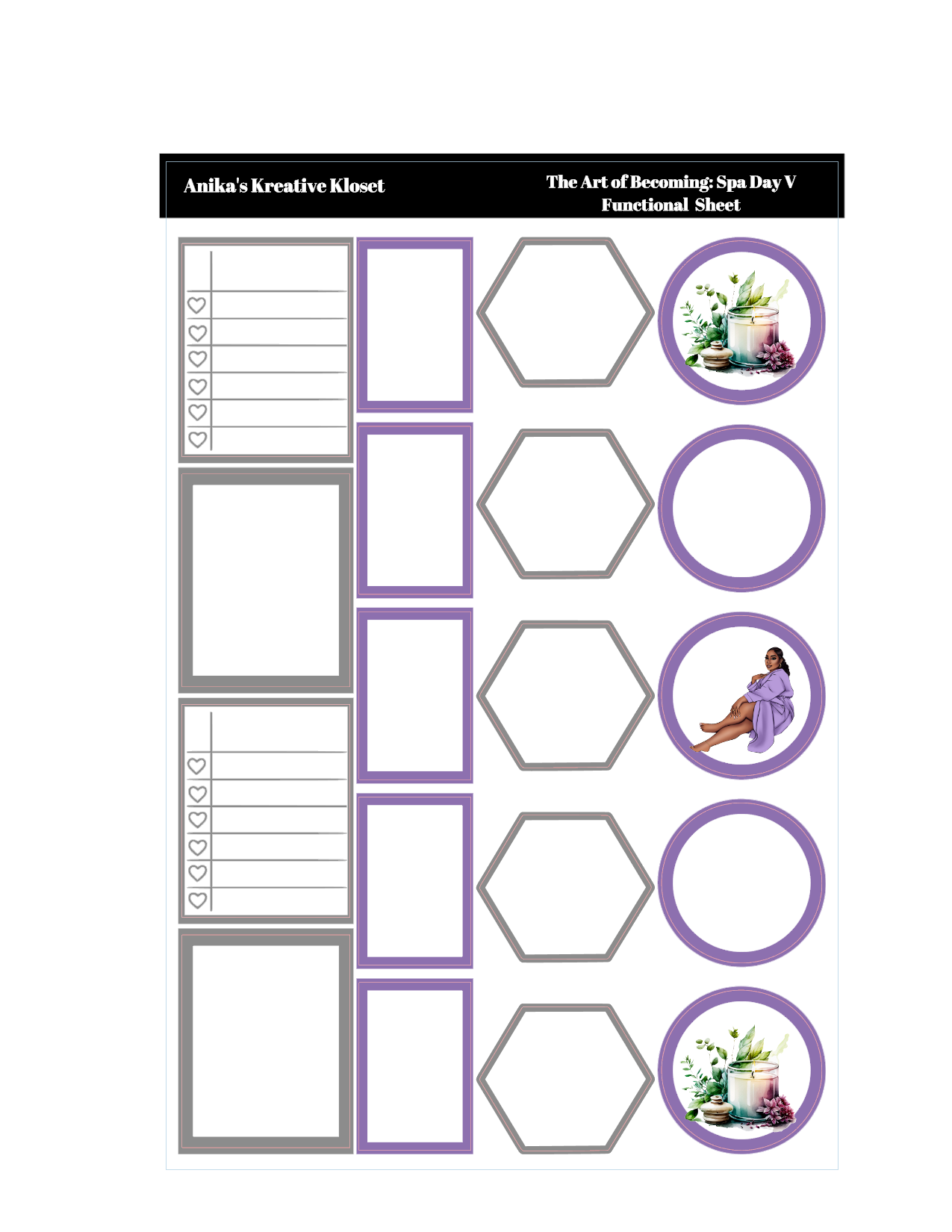 Anika's Kreative Kloset

The Art of Becoming: Spa Day V
Functional Sheet