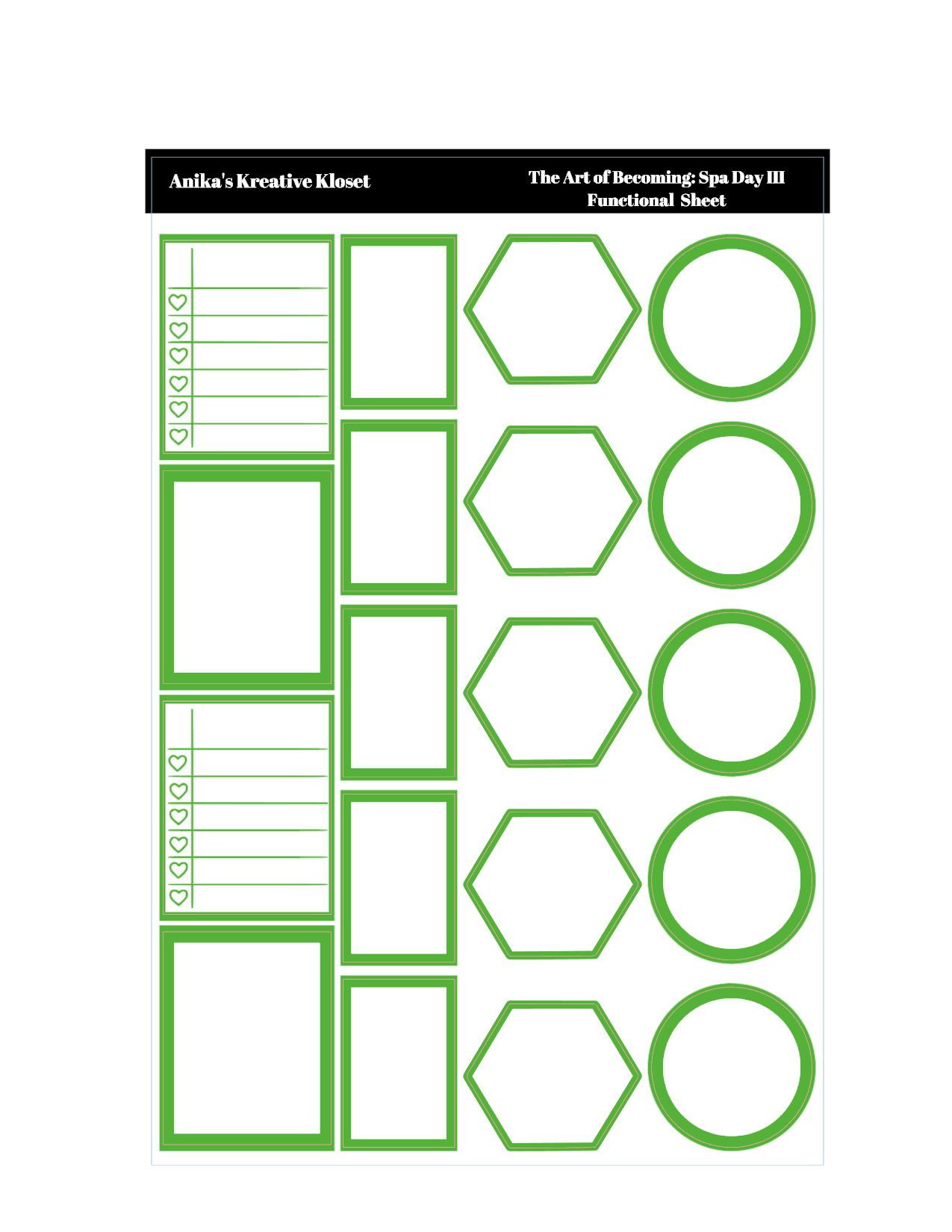 Anika's Kreative Kloset

The Art of Becoming: Spa Day III
Functional Sheet