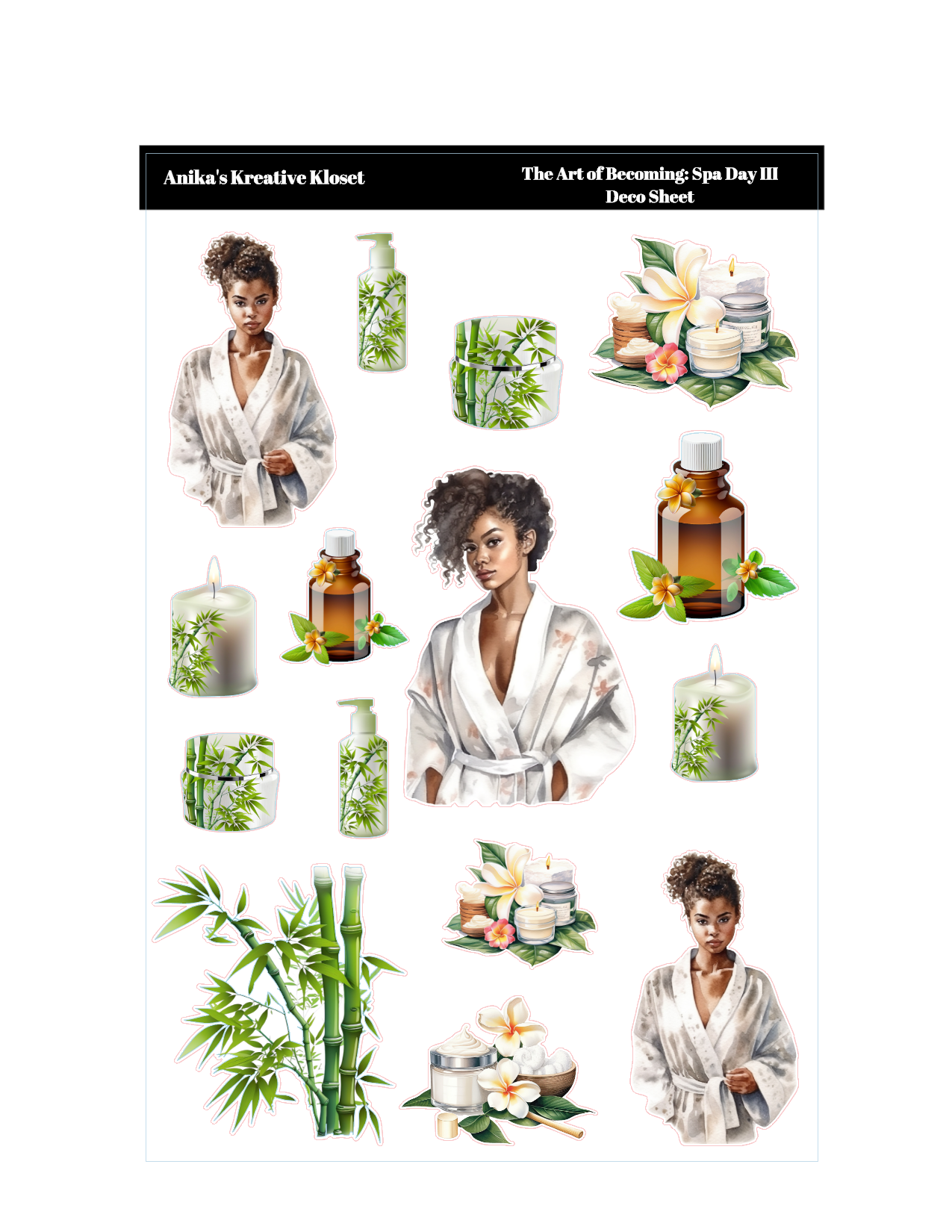 Anika's Kreative Kloset

The Art of Becoming: Spa Day III
Deco Sheet